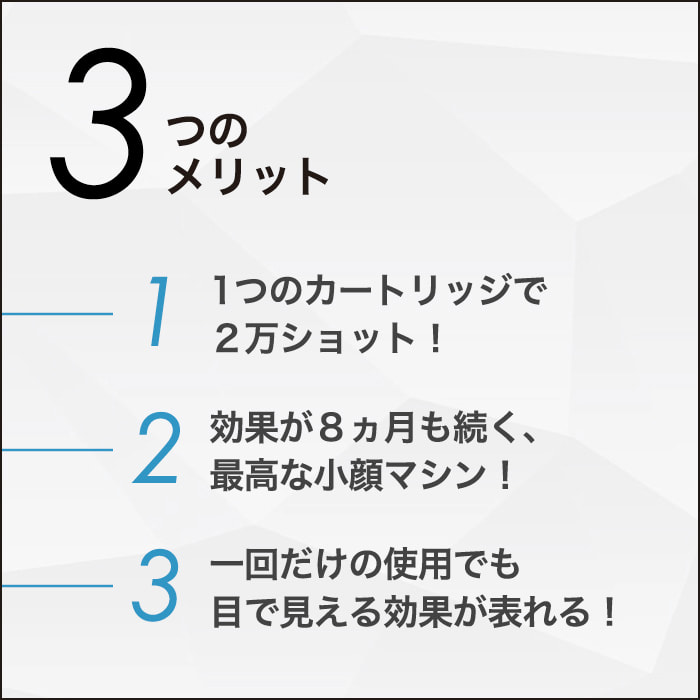 3つの
メリット

1 1つのカートリッジで
2万ショット！

2 効果が8ヵ月も続く、
最高な小顔マシン！

3 一回だけの使用でも
目で見える効果が表れる！